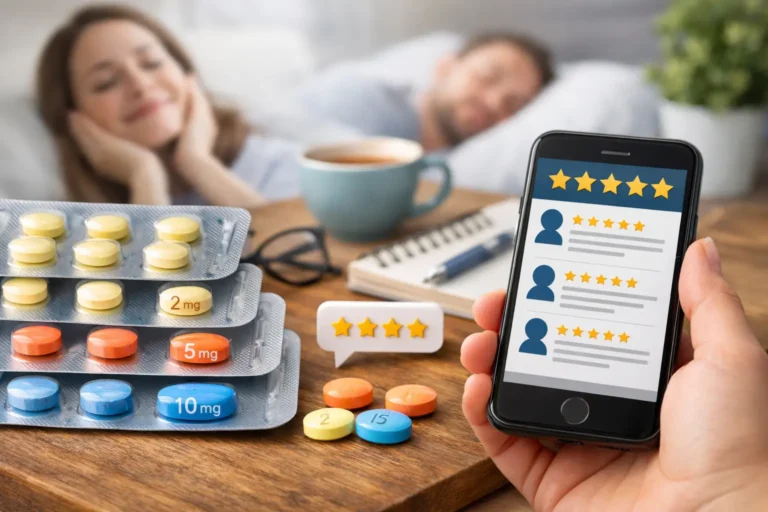 2 mg
5 mg
10 mg
2
15