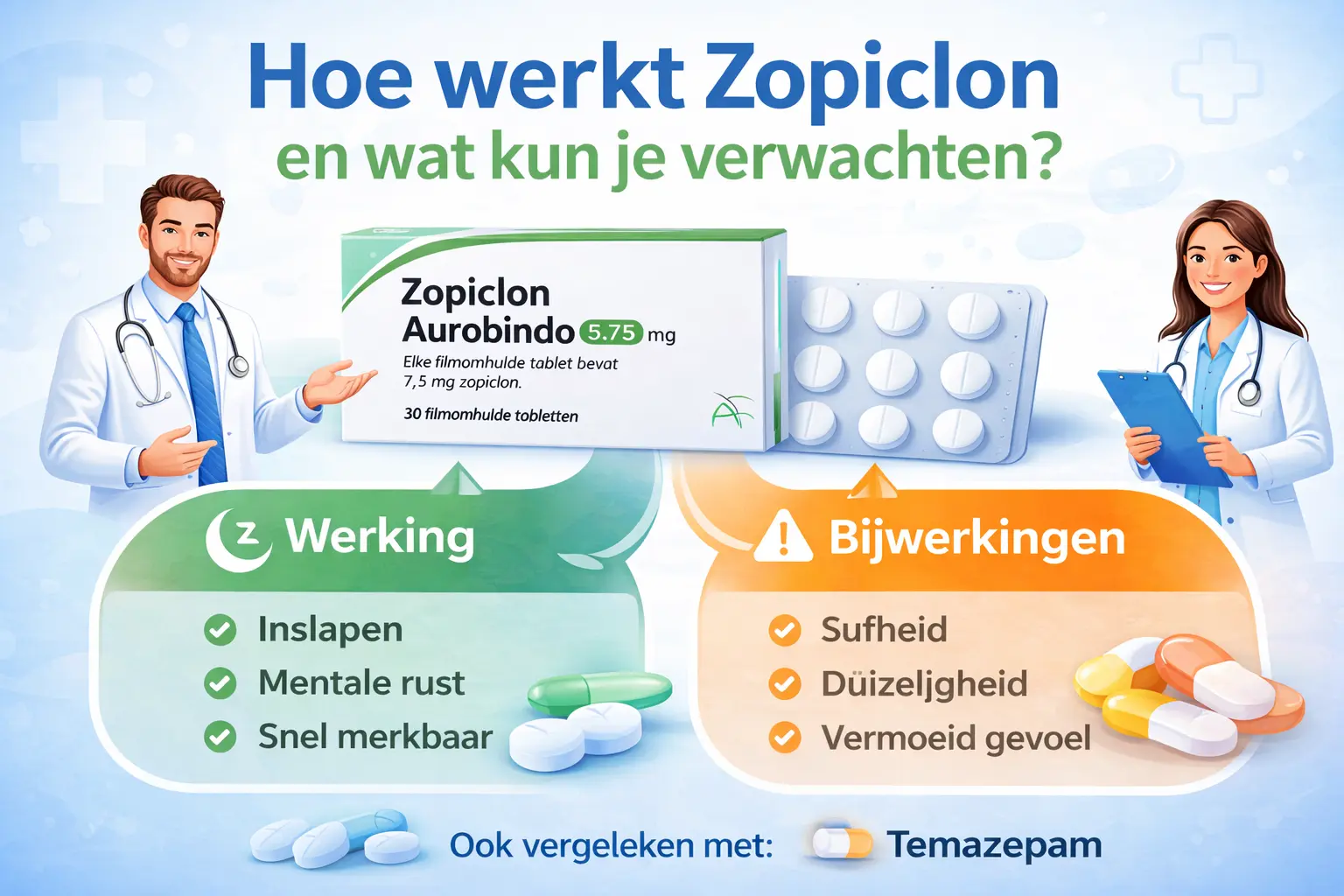 Hoe werkt Zopiclon
en wat kun je verwachten?

Zopiclon
Aurobindo 5.75 mg
Elke filmomhulde tablet bevat
7,5 mg zopiclon.
30 filmomhulde tobletten

Werking
Inslapen
Mentale rust
Snel merkbaar

Bijwerkingen
Sufheid
Düizeljgheid
Vermoeid gevoel

Ook vergeleken met: Temazepam